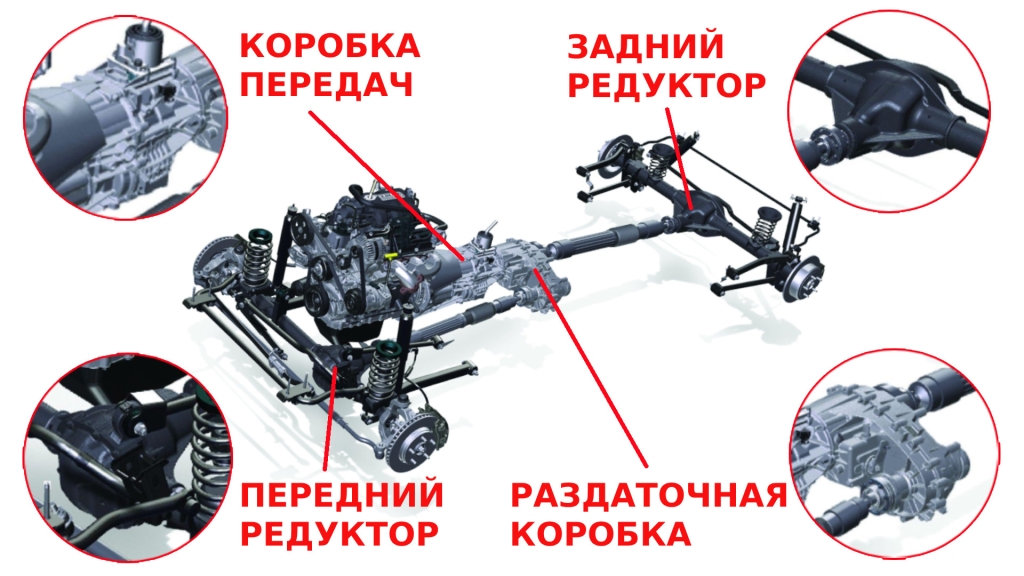 КОРОБКА ПЕРЕДАЧ

ЗАДНИЙ РЕДУКТОР

ПЕРЕДНИЙ РЕДУКТОР

РАЗДАТОЧНАЯ КОРОБКА